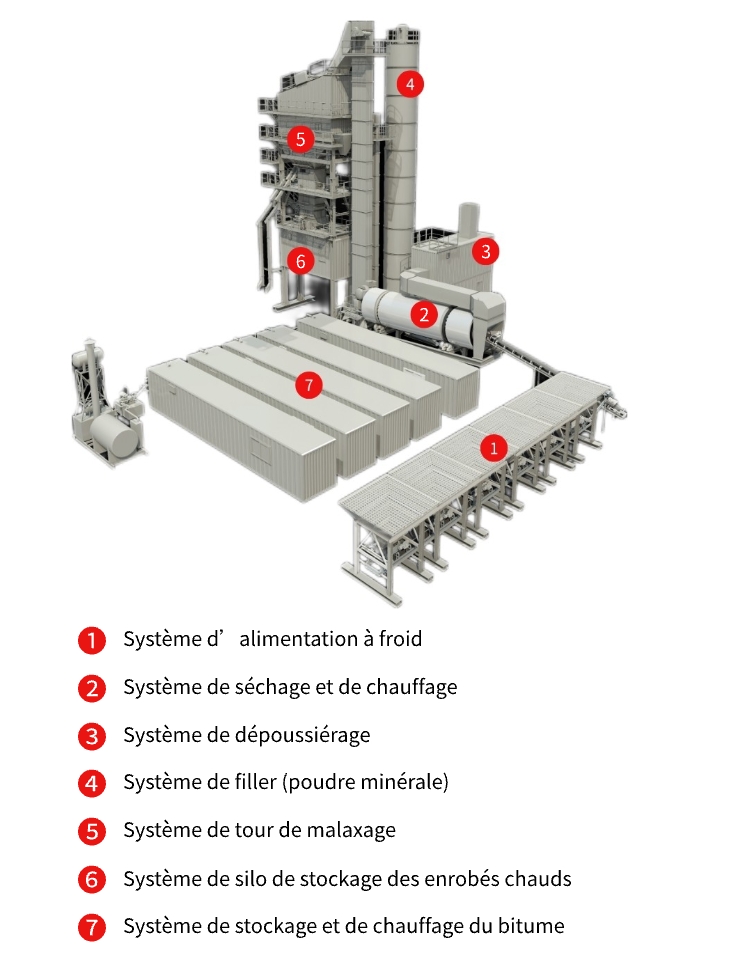 4
5
3
6
2
7
1

1 Système d’ alimentation à froid
2 Système de séchage et de chauffage
3 Système de dépoussiérage
4 Système de filler (poudre minérale)
5 Système de tour de malaxage
6 Système de silo de stockage des enrobés chauds
7 Système de stockage et de chauffage du bitume